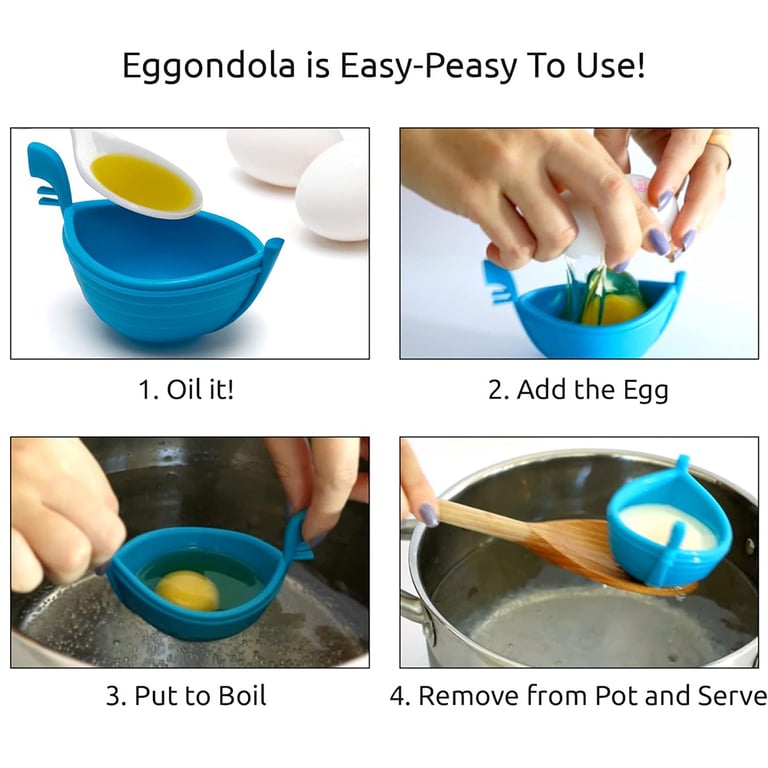 Eggondola is Easy-Peasy To Use!

1. Oil it!

2. Add the Egg

3. Put to Boil

4. Remove from Pot and Serve