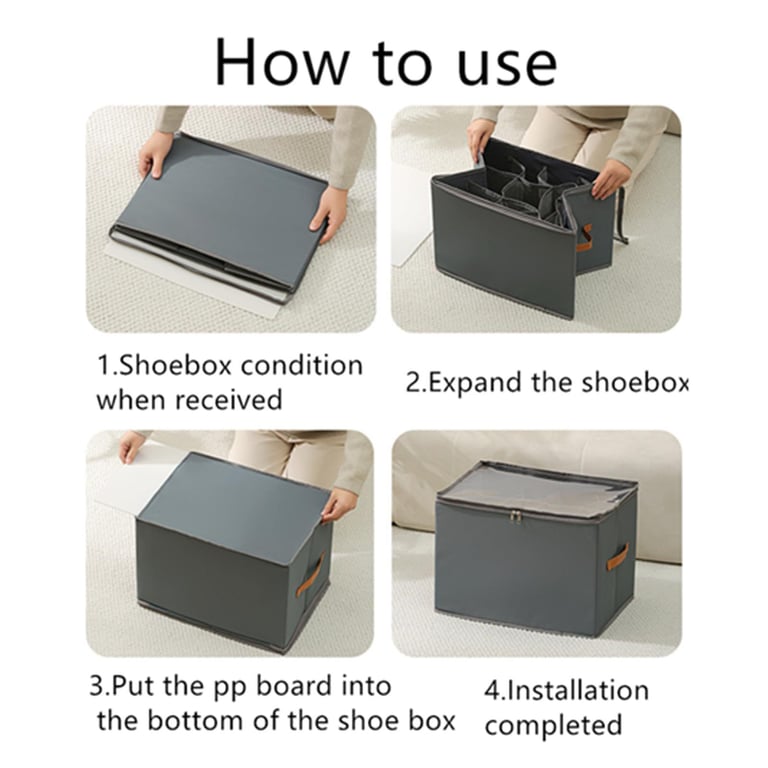 How to use

1.Shoebox condition when received

2.Expand the shoebox

3.Put the pp board into the bottom of the shoe box

4.Installation completed